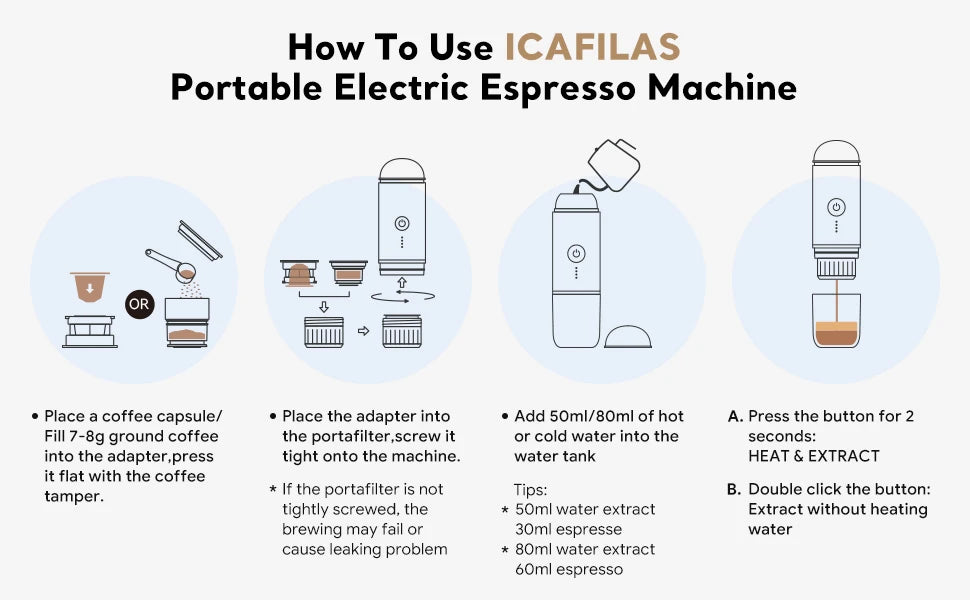 How To Use ICAFILAS
Portable Electric Espresso Machine

OR

• Place a coffee capsule/ Fill 7-8g ground coffee into the adapter,press it flat with the coffee tamper.

• Place the adapter into the portafilter,screw it tight onto the machine.

* If the portafilter is not tightly screwed, the brewing may fail or cause leaking problem

• Add 50ml/80ml of hot or cold water into the water tank

Tips:
* 50ml water extract 30ml espresse
* 80ml water extract 60ml espresso

A. Press the button for 2 seconds: HEAT & EXTRACT

B. Double click the button: Extract without heating water