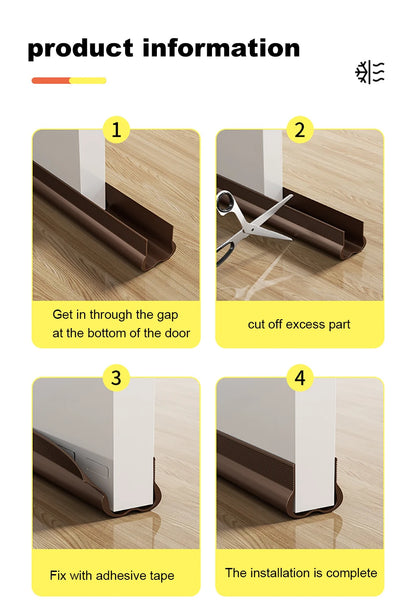 product information

1

Get in through the gap at the bottom of the door

2

cut off excess part

3

Fix with adhesive tape

4

The installation is complete