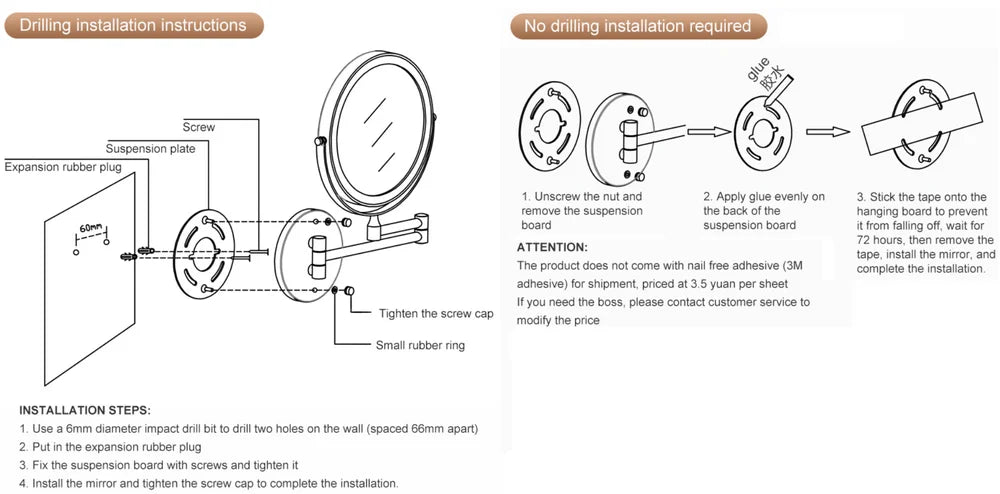 Drilling installation instructions

Screw
Suspension plate
Expansion rubber plug
60mm
Tighten the screw cap
Small rubber ring

INSTALLATION STEPS:
1. Use a 6mm diameter impact drill bit to drill two holes on the wall (spaced 66mm apart)
2. Put in the expansion rubber plug
3. Fix the suspension board with screws and tighten it
4. Install the mirror and tighten the screw cap to complete the installation.

No drilling installation required

glue 胶水

1. Unscrew the nut and remove the suspension board

2. Apply glue evenly on the back of the suspension board

3. Stick the tape onto the hanging board to prevent it from falling off, wait for 72 hours, then remove the tape, install the mirror, and complete the installation.

ATTENTION:
The product does not come with nail free adhesive (3M adhesive) for shipment, priced at 3.5 yuan per sheet
If you need the boss, please contact customer service to modify the price