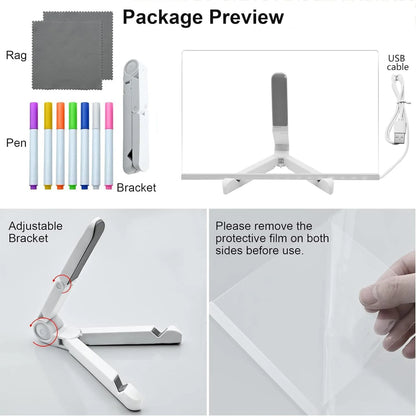 Package Preview

Rag

Pen

Bracket

USB cable

Adjustable Bracket

Please remove the protective film on both sides before use.