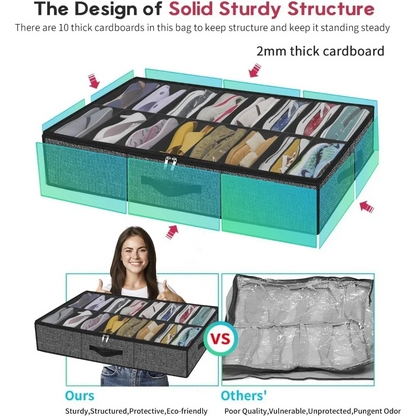 The Design of Solid Sturdy Structure

There are 10 thick cardboards in this bag to keep structure and keep it standing steady

2mm thick cardboard

VS

Ours

Sturdy,Structured,Protective,Eco-friendly

Others'

Poor Quality,Vulnerable,Unprotected,Pungent Odor